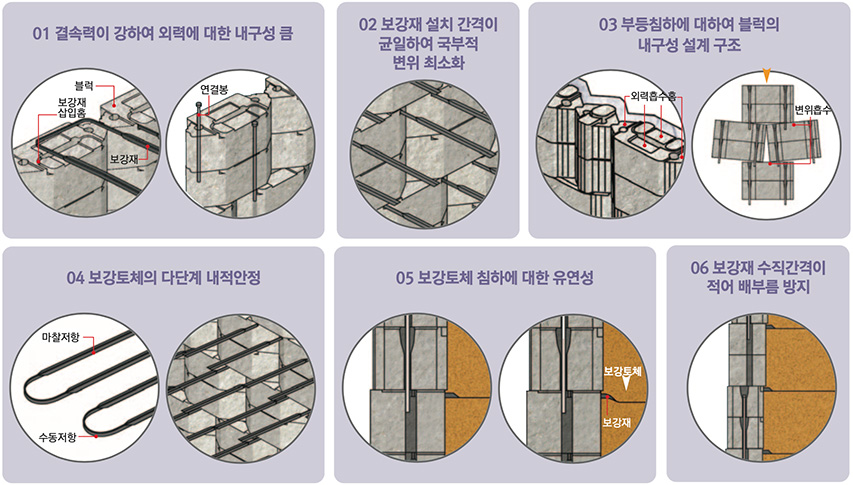 01 결속력이 강하여 외력에 대한 내구성 큼

블럭

보강재 삽입홈

보강재

연결봉

02 보강재 설치 간격이 균일하여 국부적 변위 최소화

03 부등침하에 대하여 블럭의 내구성 설계 구조

외력흡수홈

변위흡수

04 보강토체의 다단계 내적안정

마찰저항

수동저항

05 보강토체 침하에 대한 유연성

보강토체

보강재

06 보강재 수직간격이 적어 배부름 방지